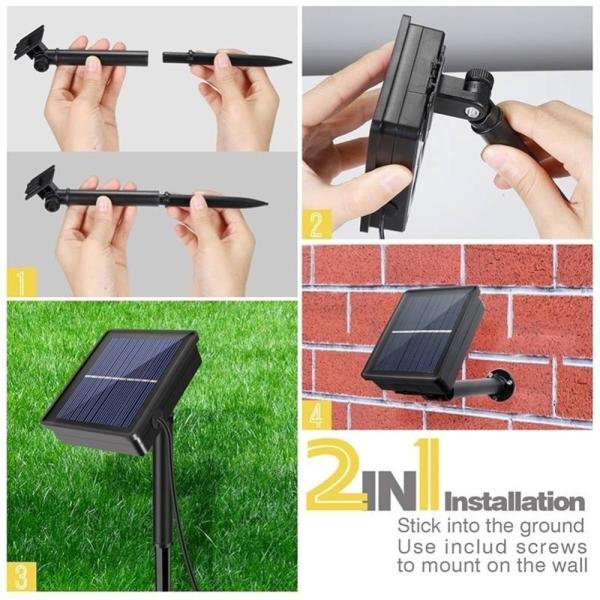 1

2

3

4

2IN1 Installation

Stick into the ground
Use includ screws
to mount on the wall