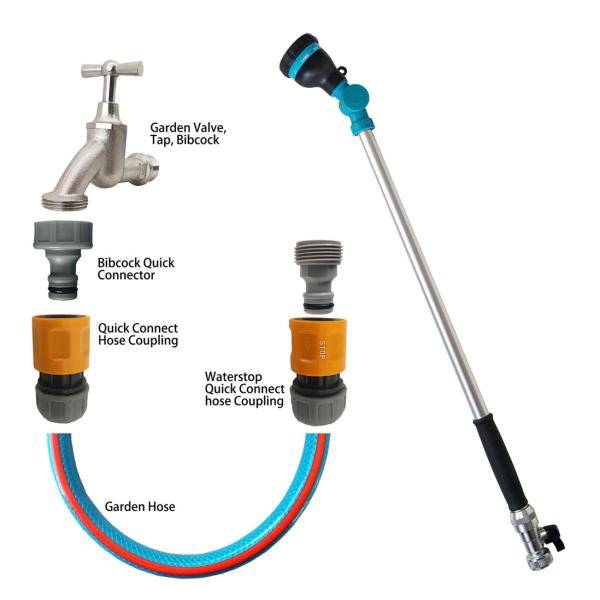 Garden Valve, Tap, Bibcock

Bibcock Quick Connector

Quick Connect Hose Coupling

STOP

Waterstop Quick Connect hose Coupling

Garden Hose