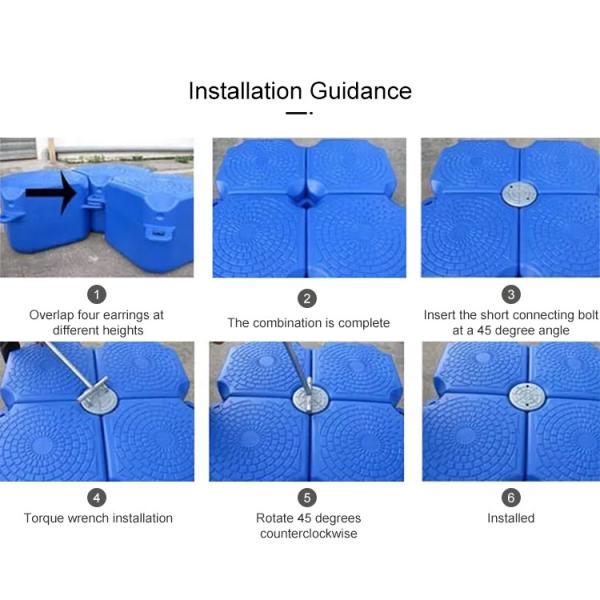 Installation Guidance

1
Overlap four earrings at different heights

2
The combination is complete

3
Insert the short connecting bolt at a 45 degree angle

4
Torque wrench installation

5
Rotate 45 degrees counterclockwise

6
Installed