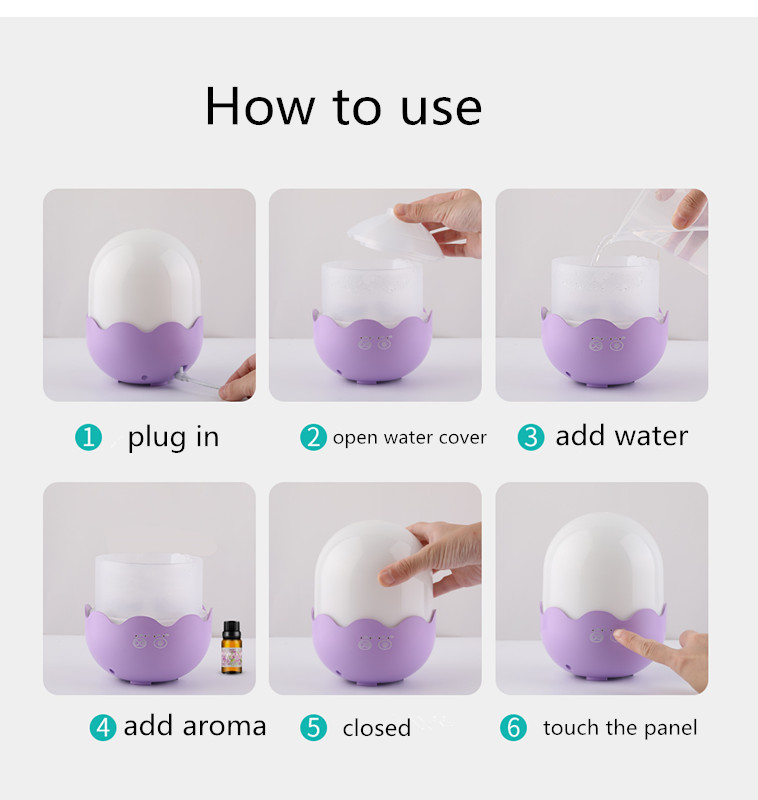 How to use

1 plug in

2 open water cover

3 add water

4 add aroma

5 closed

6 touch the panel