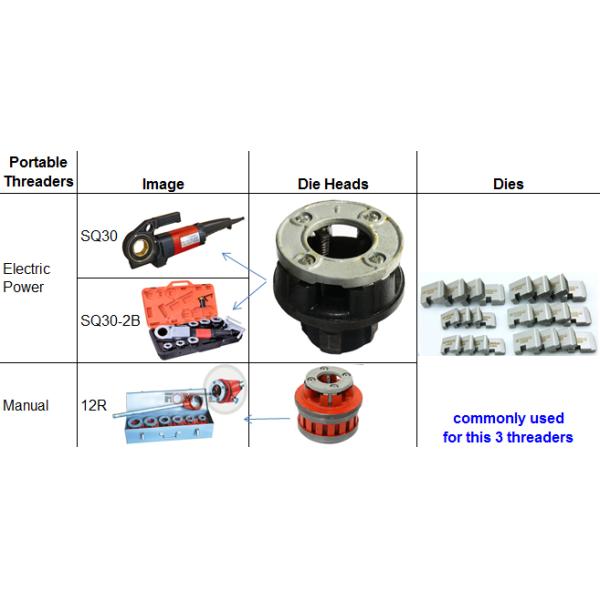 | Portable Threaders | Image | Die Heads | Dies |
|---|---|---|---|
| Electric Power | SQ30 | | |
| | SQ30-2B | | |
| Manual | 12R | | commonly used for this 3 threaders |