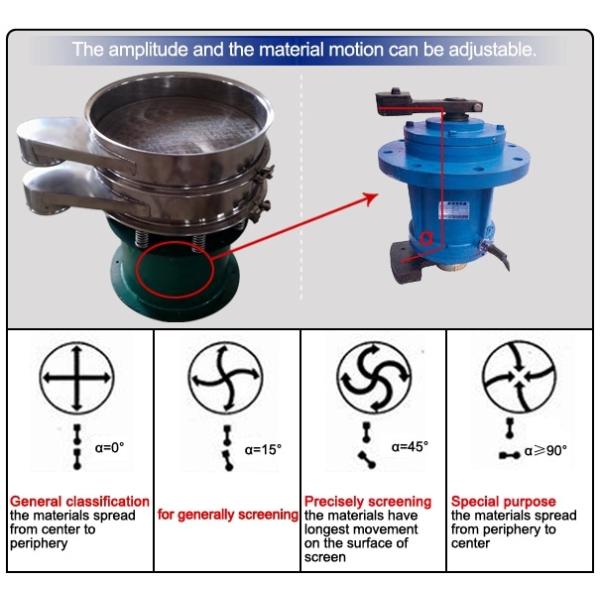 The amplitude and the material motion can be adjustable.

α

| α=0° | α=15° | α=45° | α≥90° |
|---|---|---|---|
| General classification the materials spread from center to periphery | for generally screening | Precisely screening the materials have longest movement on the surface of screen | Special purpose the materials spread from periphery to center |