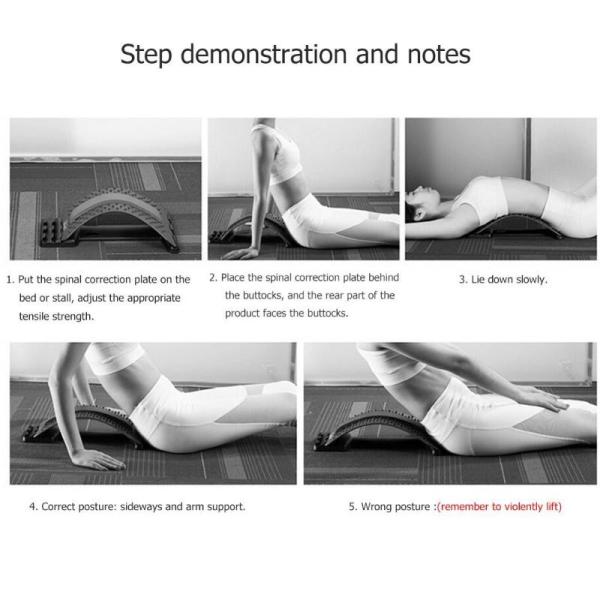 Step demonstration and notes

1. Put the spinal correction plate on the bed or stall, adjust the appropriate tensile strength.

2. Place the spinal correction plate behind the buttocks, and the rear part of the product faces the buttocks.

3. Lie down slowly.

4. Correct posture: sideways and arm support.

5. Wrong posture :(remember to violently lift)