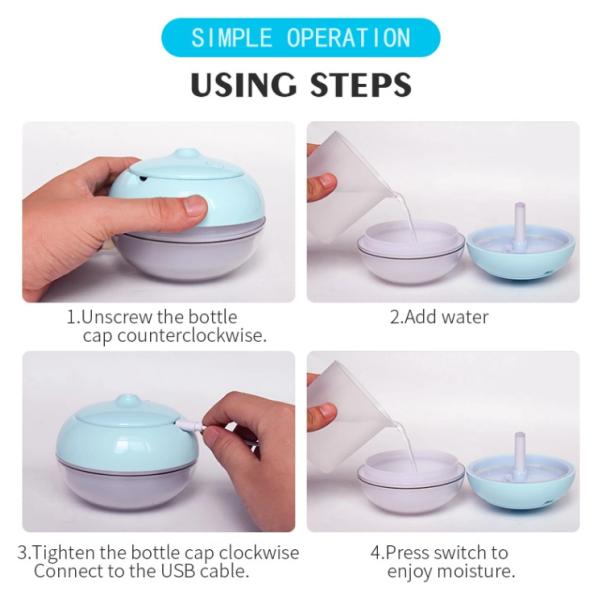 SIMPLE OPERATION

USING STEPS

1.Unscrew the bottle cap counterclockwise.

2.Add water

3.Tighten the bottle cap clockwise Connect to the USB cable.

4.Press switch to enjoy moisture.