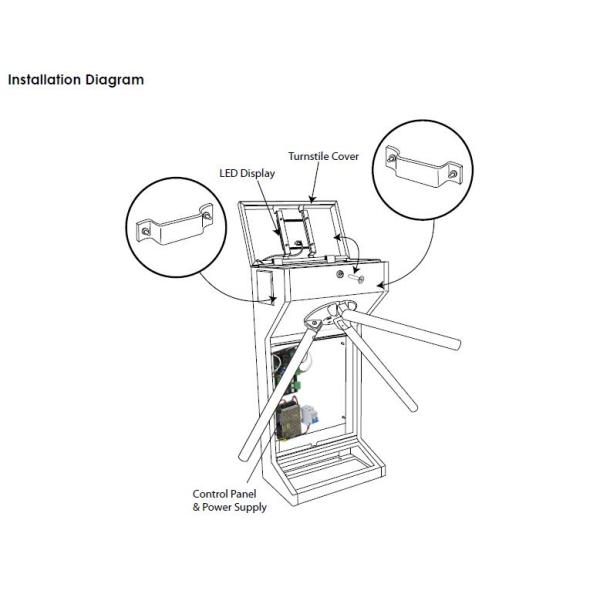 Installation Diagram

Turnstile Cover

LED Display

Control Panel & Power Supply