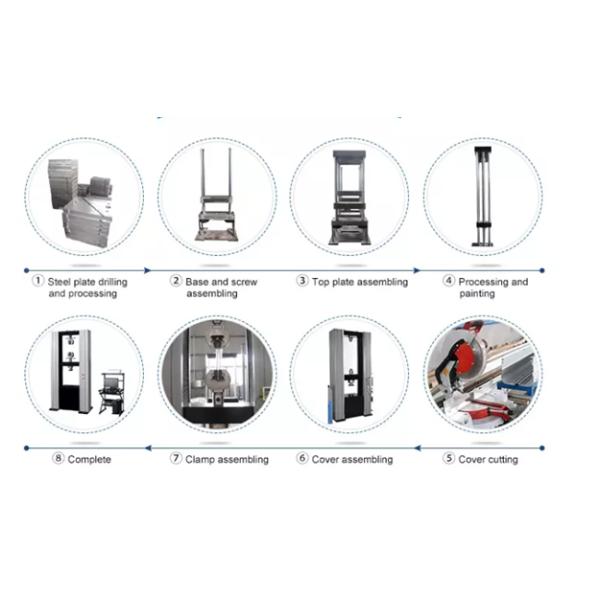 ① Steel plate drilling and processing

② Base and screw assembling

③ Top plate assembling

④ Processing and painting

⑧ Complete

⑦ Clamp assembling

⑥ Cover assembling

⑤ Cover cutting