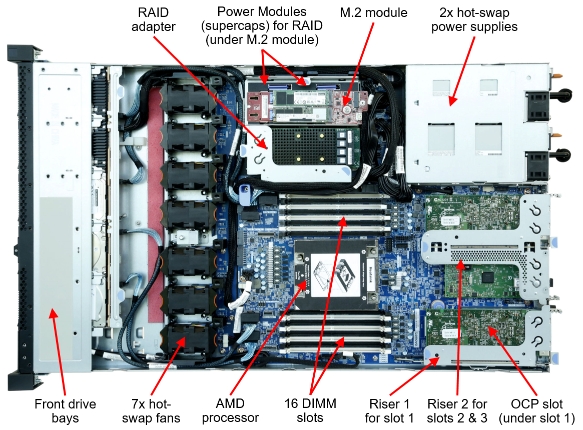 RAID adapter

Power Modules (supercaps) for RAID (under M.2 module)

M.2 module

2x hot-swap power supplies

Front drive bays

7x hot-swap fans

AMD processor

16 DIMM slots

Riser 1 for slot 1

Riser 2 for slots 2 & 3

OCP slot (under slot 1)