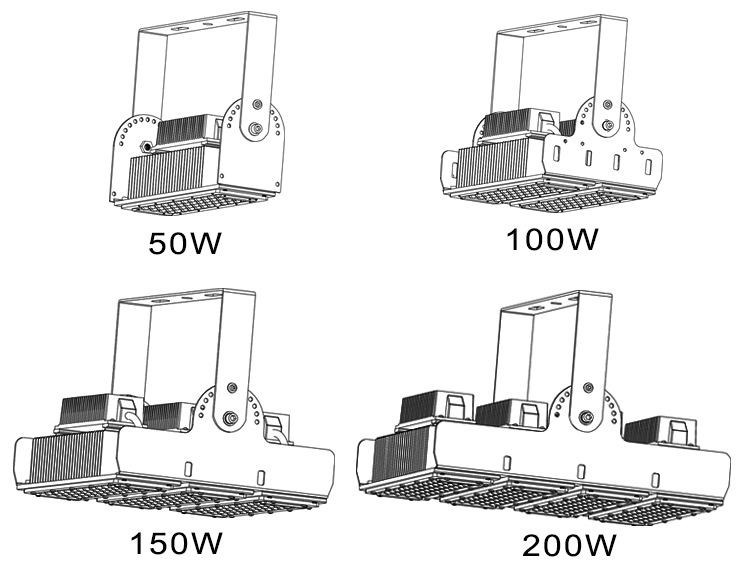 50W

100W

150W

200W