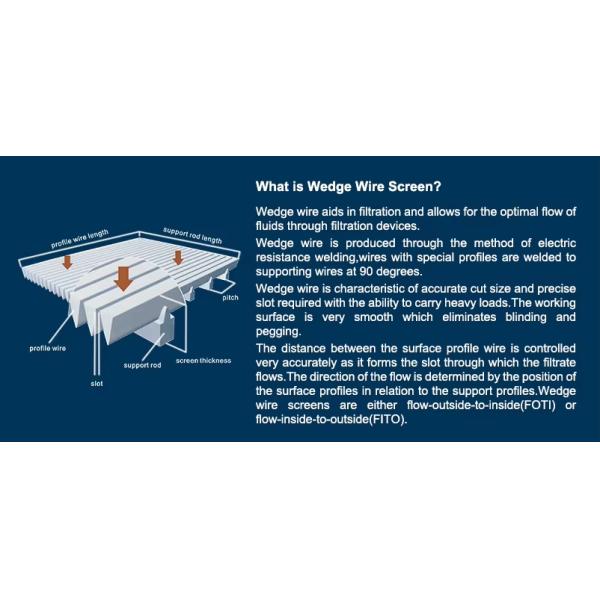 profile wire length
support rod length
pitch
profile wire
support rod
screen thickness
slot

What is Wedge Wire Screen?

Wedge wire aids in filtration and allows for the optimal flow of fluids through filtration devices.

Wedge wire is produced through the method of electric resistance welding,wires with special profiles are welded to supporting wires at 90 degrees.

Wedge wire is characteristic of accurate cut size and precise slot required with the ability to carry heavy loads.The working surface is very smooth which eliminates blinding and pegging.

The distance between the surface profile wire is controlled very accurately as it forms the slot through which the filtrate flows.The direction of the flow is determined by the position of the surface profiles in relation to the support profiles.Wedge wire screens are either flow-outside-to-inside(FOTI) or flow-inside-to-outside(FITO).