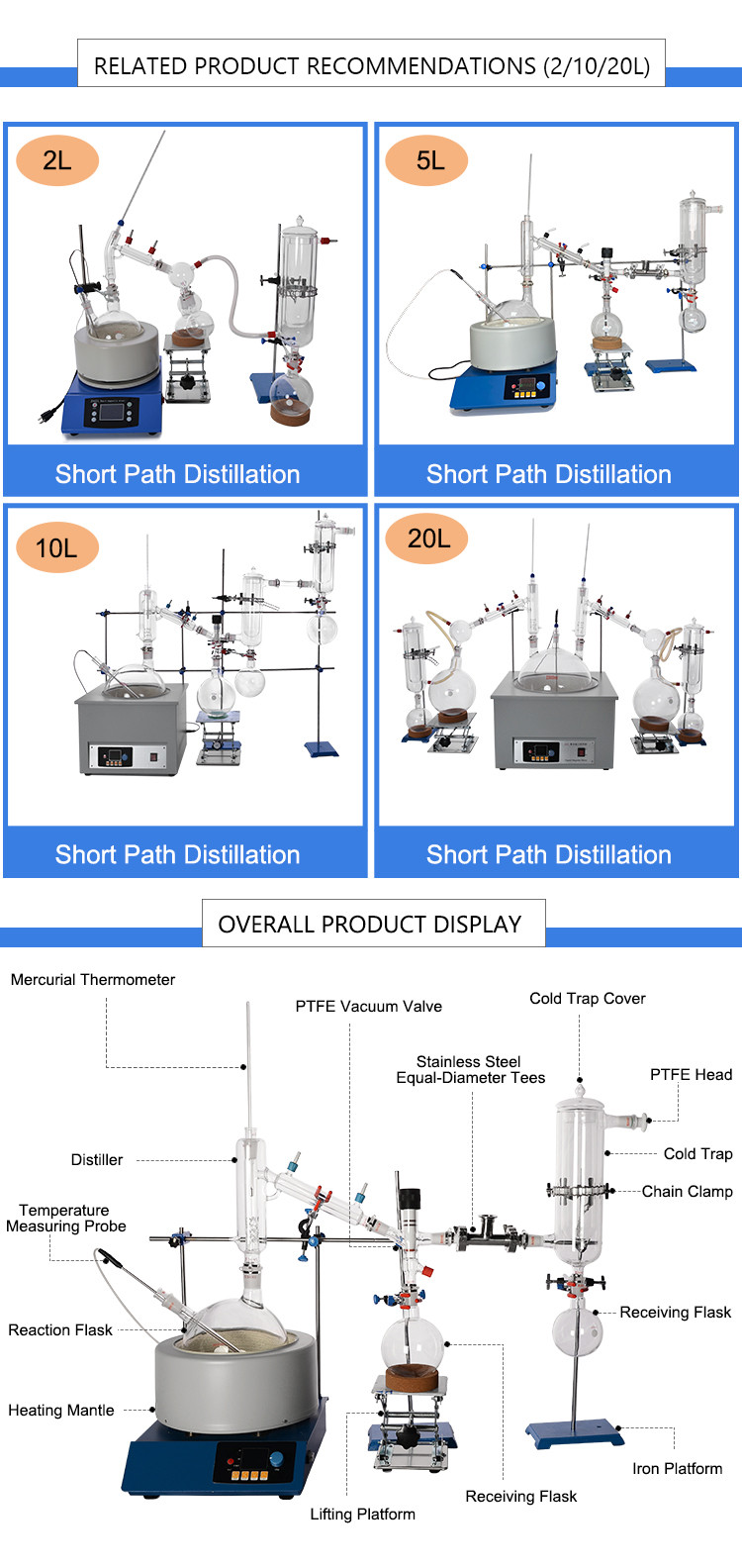 RELATED PRODUCT RECOMMENDATIONS (2/10/20L)

2L
Short Path Distillation

5L
Short Path Distillation

10L
Short Path Distillation

20L
Short Path Distillation

OVERALL PRODUCT DISPLAY

Mercurial Thermometer
PTFE Vacuum Valve
Cold Trap Cover
Stainless Steel Equal-Diameter Tees
PTFE Head
Distiller
Cold Trap
Chain Clamp
Temperature Measuring Probe
Reaction Flask
Receiving Flask
Heating Mantle
Iron Platform
Receiving Flask
Lifting Platform