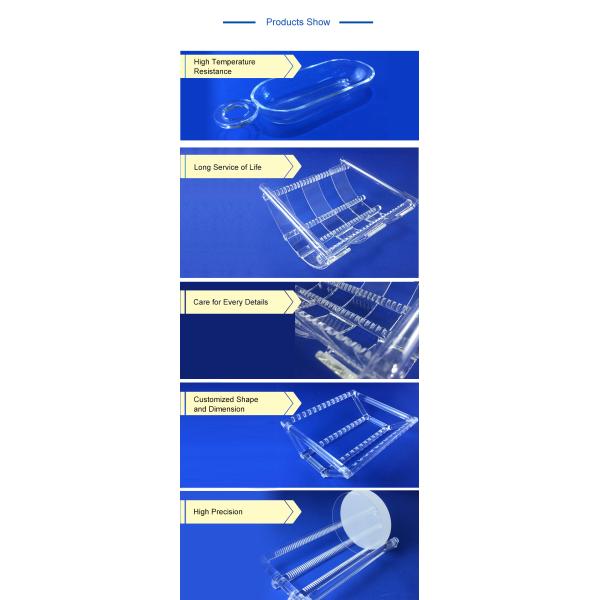 Products Show

High Temperature Resistance

Long Service of Life

Care for Every Details

Customized Shape and Dimension

High Precision