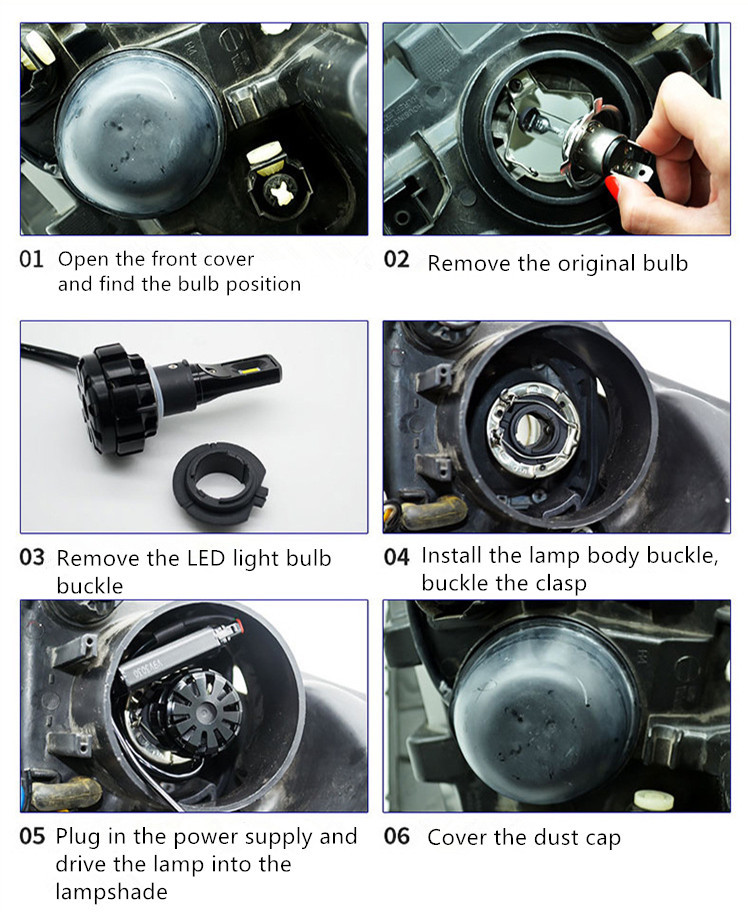 01 Open the front cover and find the bulb position

02 Remove the original bulb

03 Remove the LED light bulb buckle

04 Install the lamp body buckle, buckle the clasp

05 Plug in the power supply and drive the lamp into the lampshade

06 Cover the dust cap