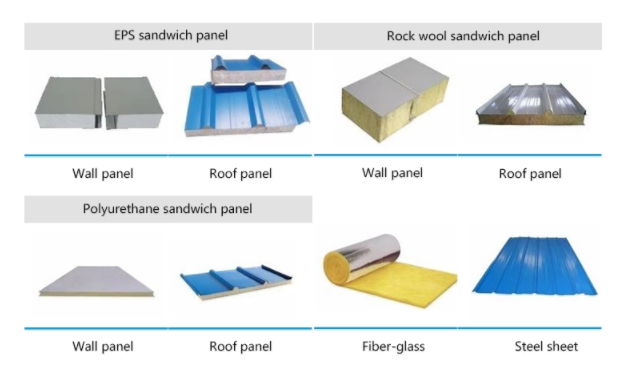 EPS sandwich panel

Wall panel

Roof panel

Rock wool sandwich panel

Wall panel

Roof panel

Polyurethane sandwich panel

Wall panel

Roof panel

Fiber-glass

Steel sheet