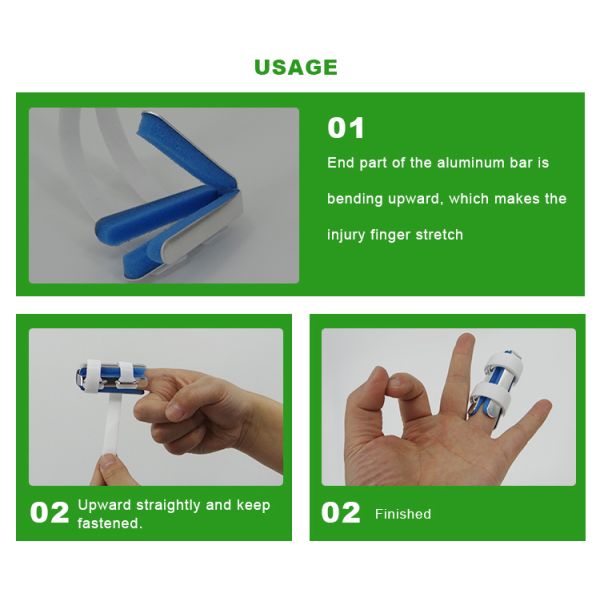 USAGE

01

End part of the aluminum bar is bending upward, which makes the injury finger stretch

02 Upward straightly and keep fastened.

02 Finished