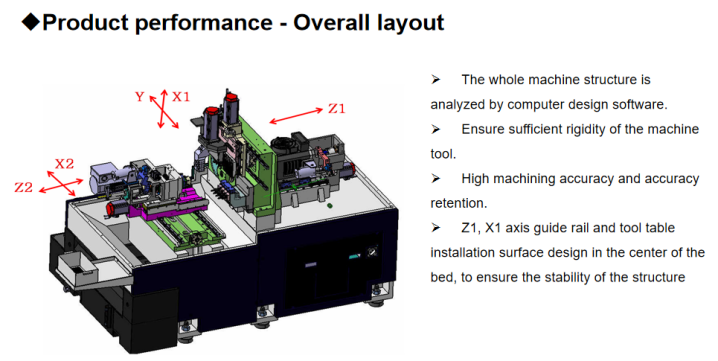 ◆Product performance - Overall layout

Y X1 Z1 X2 Z2

➢ The whole machine structure is analyzed by computer design software.

➢ Ensure sufficient rigidity of the machine tool.

➢ High machining accuracy and accuracy retention.

➢ Z1, X1 axis guide rail and tool table installation surface design in the center of the bed, to ensure the stability of the structure