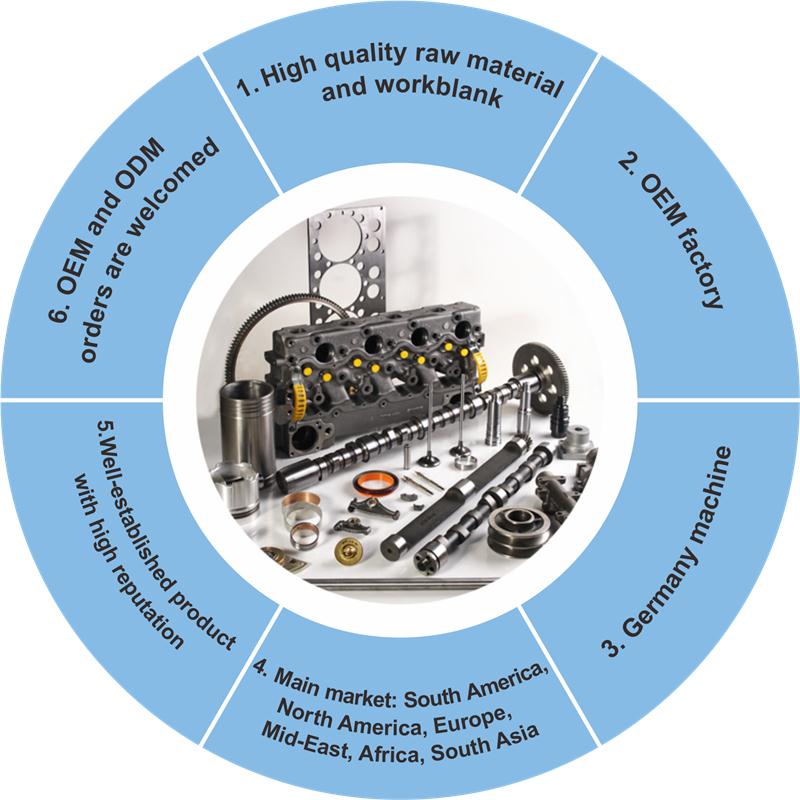 1. High quality raw material and workblank

2. OEM factory

3. Germany machine

4. Main market: South America, North America, Europe, Mid-East, Africa, South Asia

5.Well-established product with high reputation

6. OEM and ODM orders are welcomed