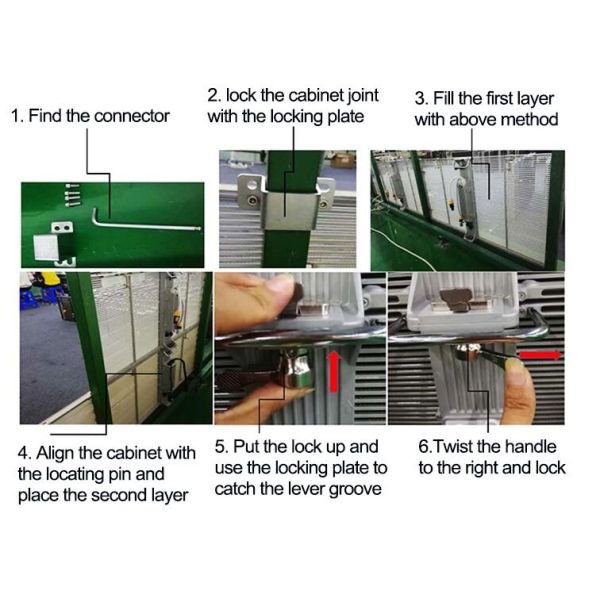 1. Find the connector

2. lock the cabinet joint with the locking plate

3. Fill the first layer with above method

4. Align the cabinet with the locating pin and place the second layer

5. Put the lock up and use the locking plate to catch the lever groove

6.Twist the handle to the right and lock