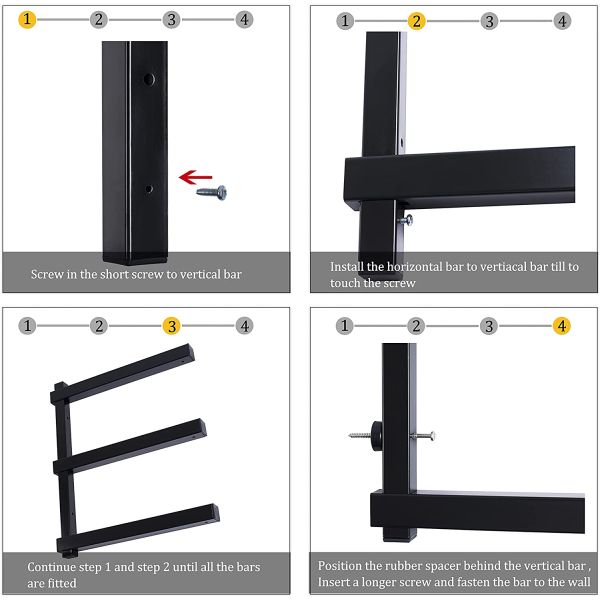 1 2 3 4

Screw in the short screw to vertical bar

1 2 3 4

Install the horizontal bar to vertiacal bar till to touch the screw

1 2 3 4

Continue step 1 and step 2 until all the bars are fitted

1 2 3 4

Position the rubber spacer behind the vertical bar , Insert a longer screw and fasten the bar to the wall