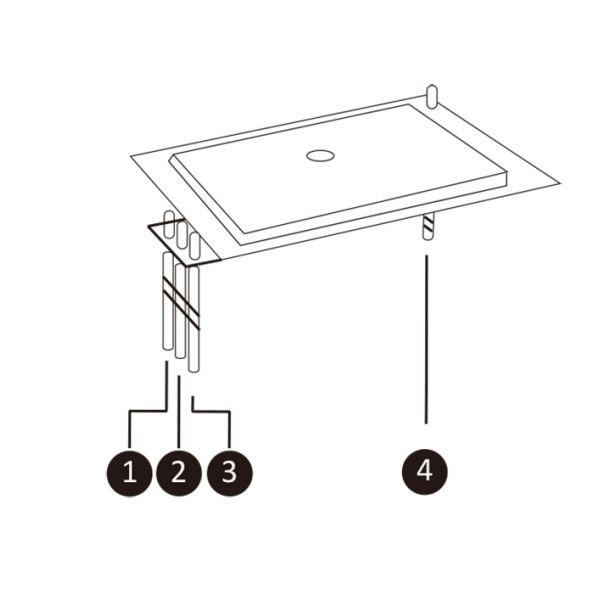 1 2 3 4