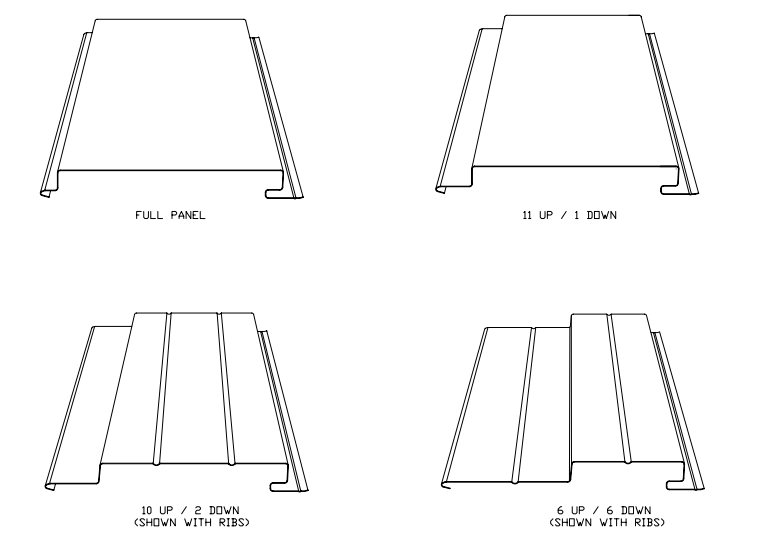 FULL PANEL

11 UP / 1 DOWN

10 UP / 2 DOWN
(SHOWN WITH RIBS)

6 UP / 6 DOWN
(SHOWN WITH RIBS)