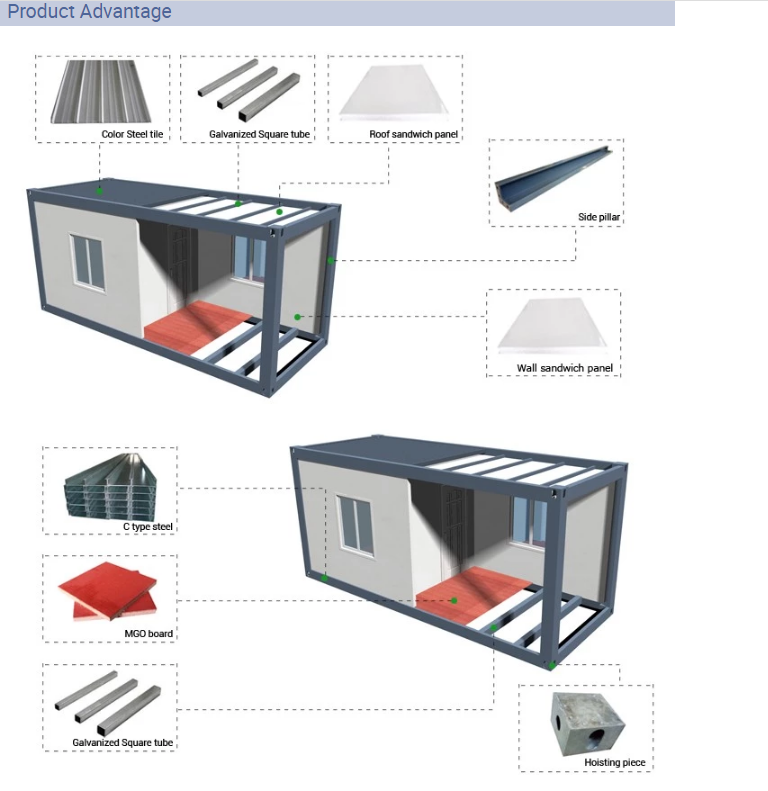 Product Advantage

Color Steel tile

Galvanized Square tube

Roof sandwich panel

Side pillar

Wall sandwich panel

C type steel

MGO board

Galvanized Square tube

Hoisting piece