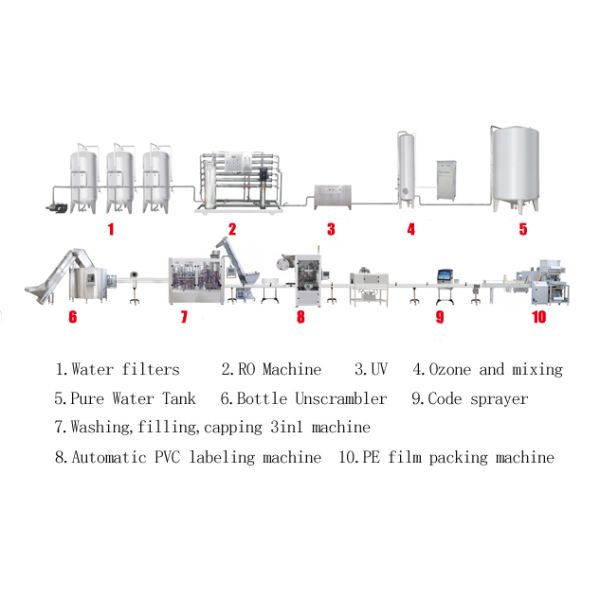 1 2 3 4 5

6 7 8 9 10

1.Water filters 2.RO Machine 3.UV 4.Ozone and mixing

5.Pure Water Tank 6.Bottle Unscrambler 9.Code sprayer

7.Washing,filling,capping 3in1 machine

8.Automatic PVC labeling machine 10.PE film packing machine