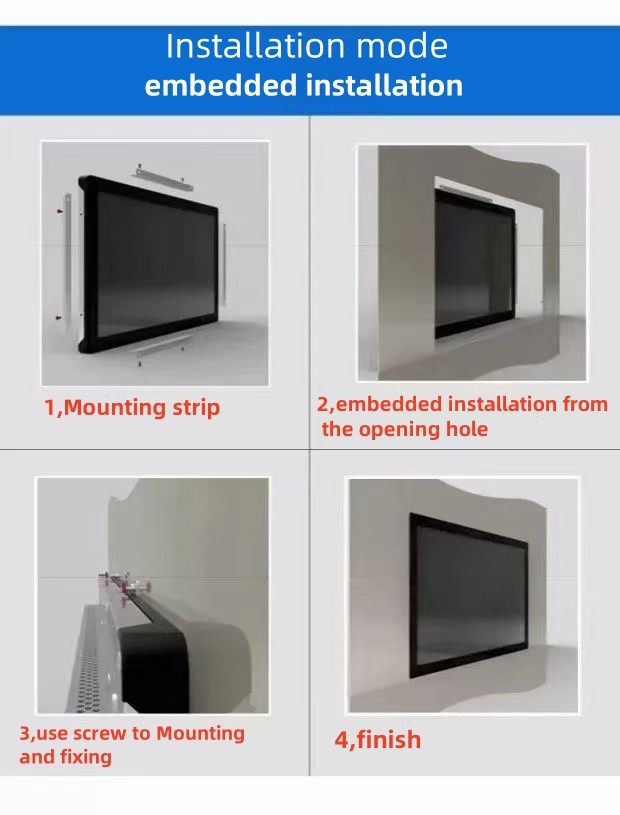 Installation mode
embedded installation

1,Mounting strip

2,embedded installation from the opening hole

3,use screw to Mounting and fixing

4,finish