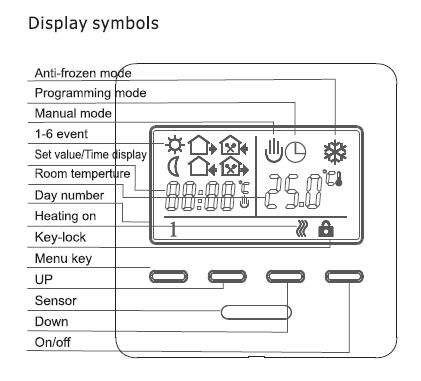 Display symbols

Anti-frozen mode
Programming mode
Manual mode
1-6 event
Set value/Time display
Room temperture
Day number
Heating on
Key-lock
Menu key
UP
Sensor
Down
On/off

88:88 °C
25.0 °C
1