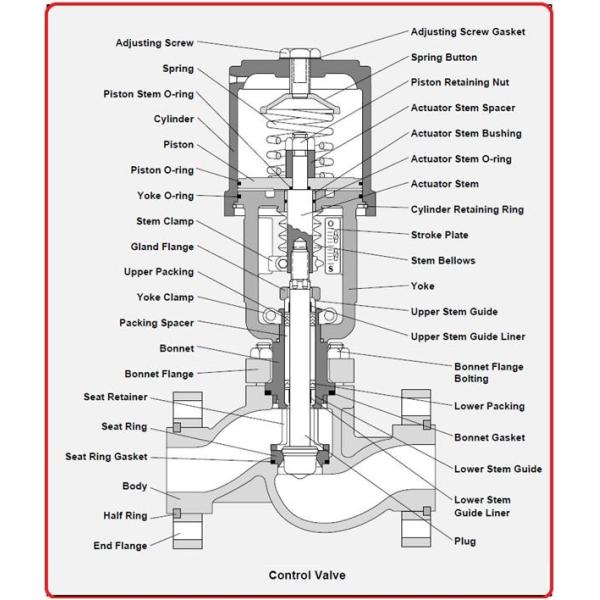 Adjusting Screw
Spring
Piston Stem O-ring
Cylinder
Piston
Piston O-ring
Yoke O-ring
Stem Clamp
Gland Flange
Upper Packing
Yoke Clamp
Packing Spacer
Bonnet
Bonnet Flange
Seat Retainer
Seat Ring
Seat Ring Gasket
Body
Half Ring
End Flange

Adjusting Screw Gasket
Spring Button
Piston Retaining Nut
Actuator Stem Spacer
Actuator Stem Bushing
Actuator Stem O-ring
Actuator Stem
Cylinder Retaining Ring
Stroke Plate
Stem Bellows
Yoke
Upper Stem Guide
Upper Stem Guide Liner
Bonnet Flange Bolting
Lower Packing
Bonnet Gasket
Lower Stem Guide
Lower Stem Guide Liner
Plug

O
S

Control Valve