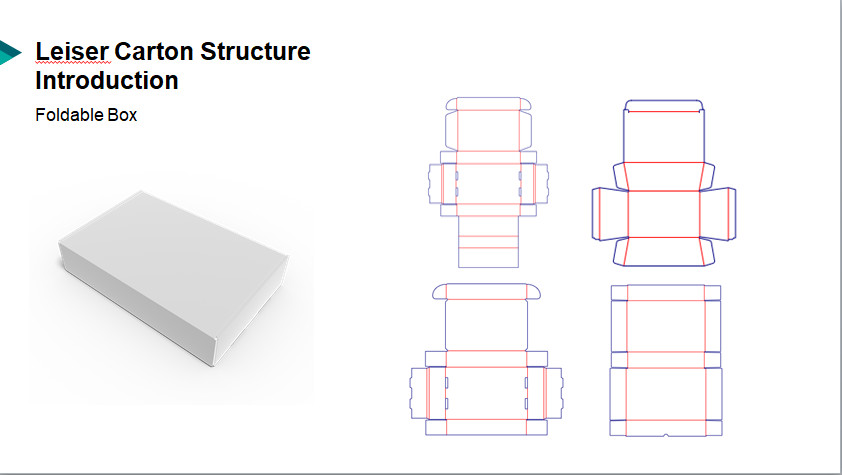 Leiser Carton Structure Introduction

Foldable Box