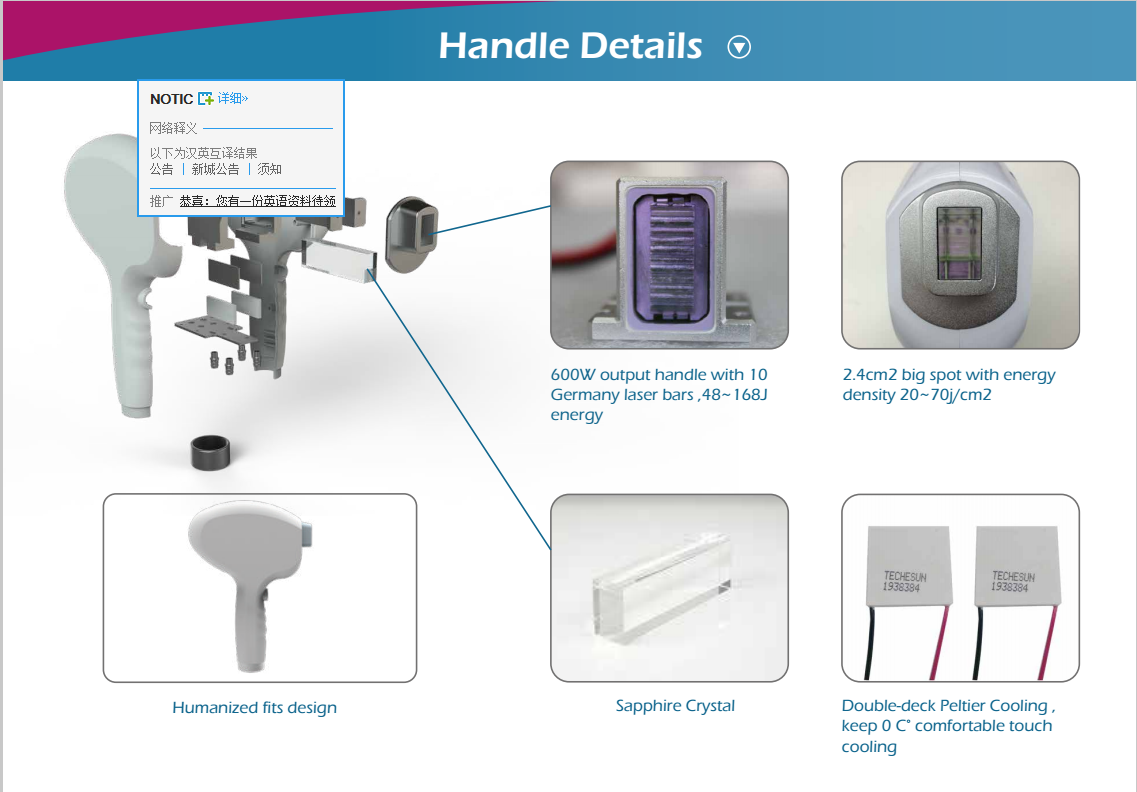 Handle Details

NOTIC 详细»

网络释义

以下为汉英互译结果
公告 | 新城公告 | 须知

推广 恭喜：您有一份英语资料待领

600W output handle with 10 Germany laser bars ,48~168J energy

2.4cm2 big spot with energy density 20~70j/cm2

Humanized fits design

Sapphire Crystal

TECHESUN
1938384

TECHESUN
1938384

Double-deck Peltier Cooling , keep 0 C° comfortable touch cooling