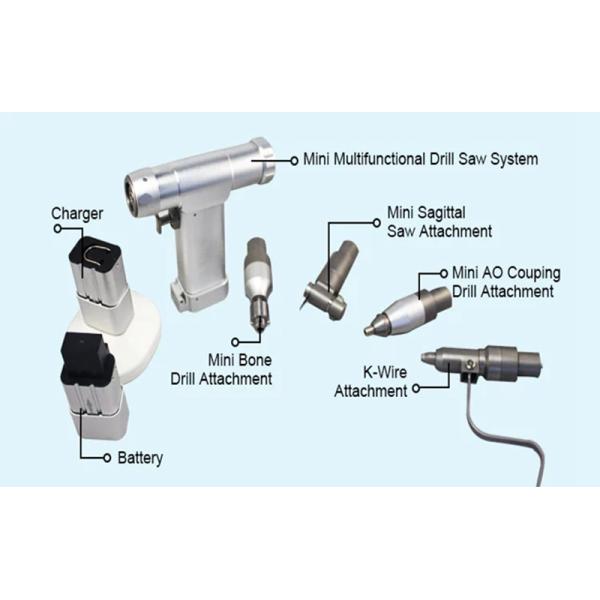 Mini Multifunctional Drill Saw System

Charger

Mini Sagittal Saw Attachment

Mini AO Couping Drill Attachment

Mini Bone Drill Attachment

K-Wire Attachment

Battery