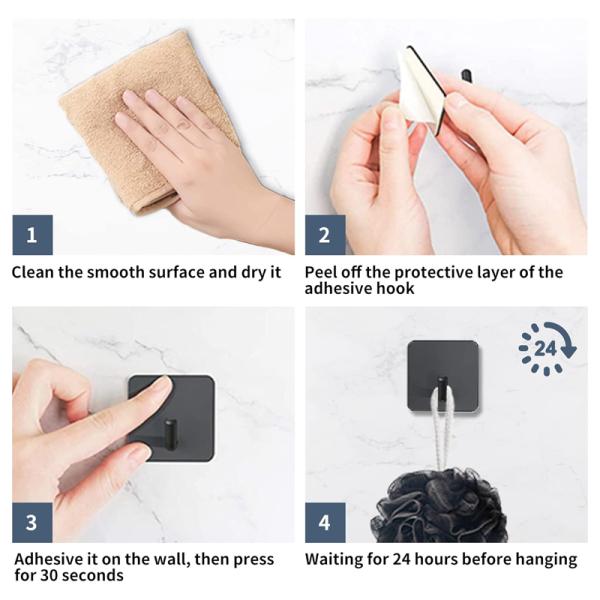 1

Clean the smooth surface and dry it

2

Peel off the protective layer of the adhesive hook

3

Adhesive it on the wall, then press for 30 seconds

24

4

Waiting for 24 hours before hanging