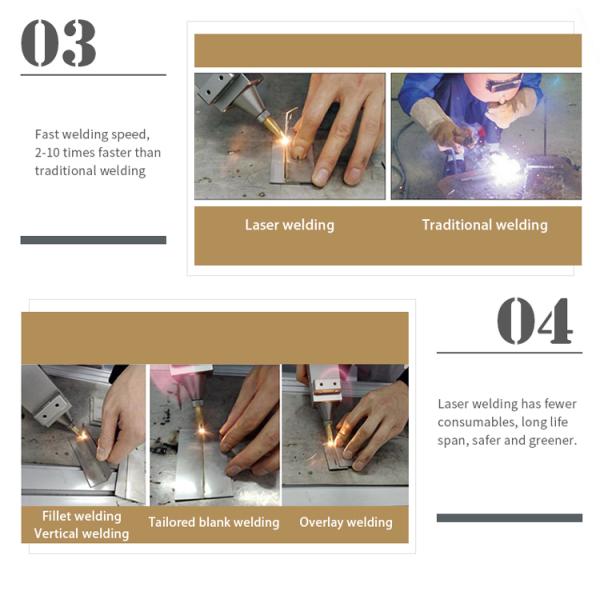 03

Fast welding speed, 2-10 times faster than traditional welding

Laser welding

Traditional welding

04

Laser welding has fewer consumables, long life span, safer and greener.

Fillet welding
Vertical welding

Tailored blank welding

Overlay welding