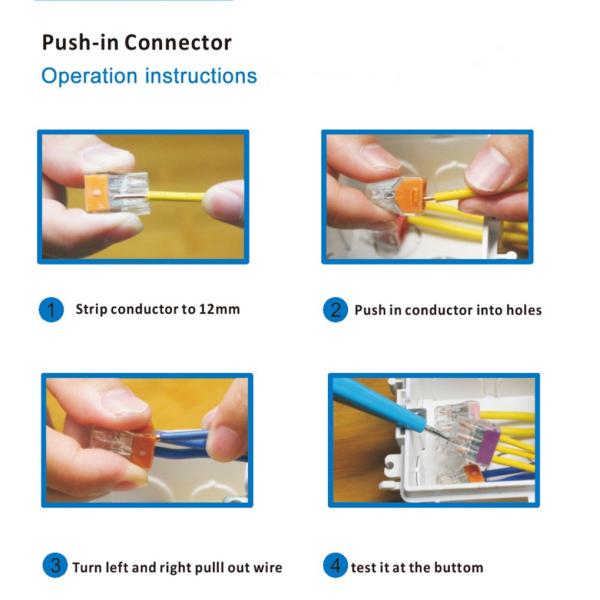 Push-in Connector
Operation instructions

1 Strip conductor to 12mm

2 Push in conductor into holes

3 Turn left and right pulll out wire

4 test it at the buttom