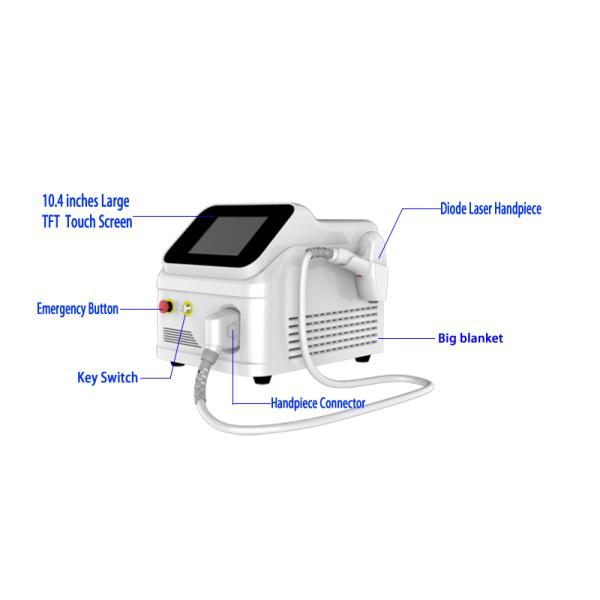 10.4 inches Large
TFT Touch Screen

Diode Laser Handpiece

Emergency Button

Big blanket

Key Switch

Handpiece Connector