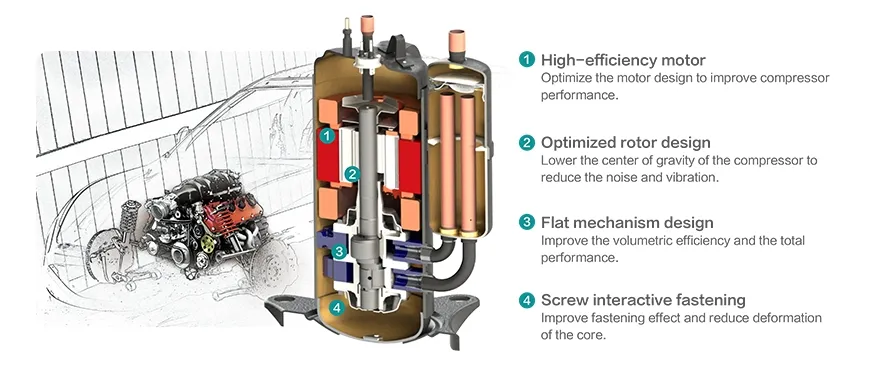 1
2
3
4

1 High-efficiency motor
Optimize the motor design to improve compressor performance.

2 Optimized rotor design
Lower the center of gravity of the compressor to reduce the noise and vibration.

3 Flat mechanism design
Improve the volumetric efficiency and the total performance.

4 Screw interactive fastening
Improve fastening effect and reduce deformation of the core.