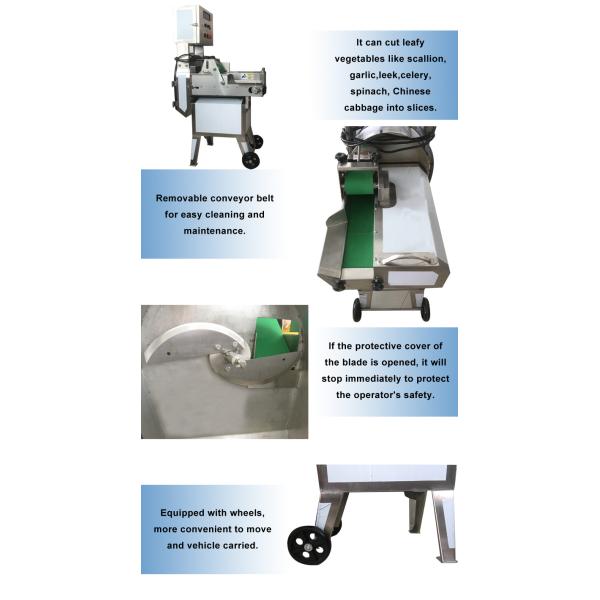 It can cut leafy vegetables like scallion, garlic,leek,celery, spinach, Chinese cabbage into slices.

Removable conveyor belt for easy cleaning and maintenance.

If the protective cover of the blade is opened, it will stop immediately to protect the operator's safety.

Equipped with wheels, more convenient to move and vehicle carried.