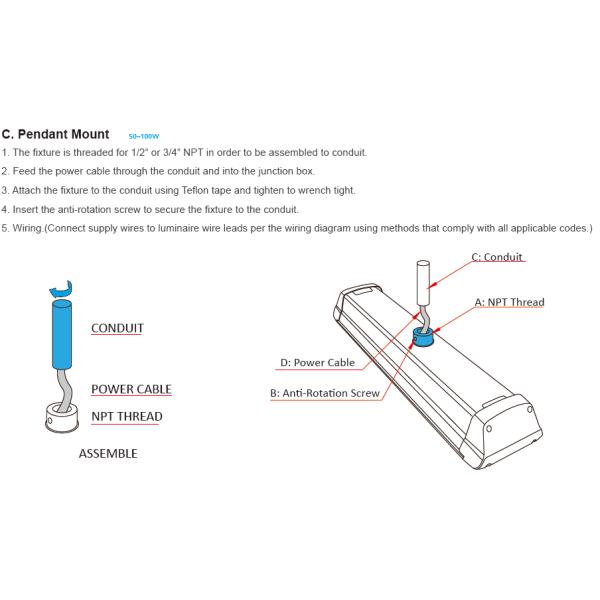 C. Pendant Mount 50~100W

1. The fixture is threaded for 1/2" or 3/4" NPT in order to be assembled to conduit.

2. Feed the power cable through the conduit and into the junction box.

3. Attach the fixture to the conduit using Teflon tape and tighten to wrench tight.

4. Insert the anti-rotation screw to secure the fixture to the conduit.

5. Wiring.(Connect supply wires to luminaire wire leads per the wiring diagram using methods that comply with all applicable codes.)

CONDUIT

POWER CABLE

NPT THREAD

ASSEMBLE

C: Conduit

A: NPT Thread

D: Power Cable

B: Anti-Rotation Screw