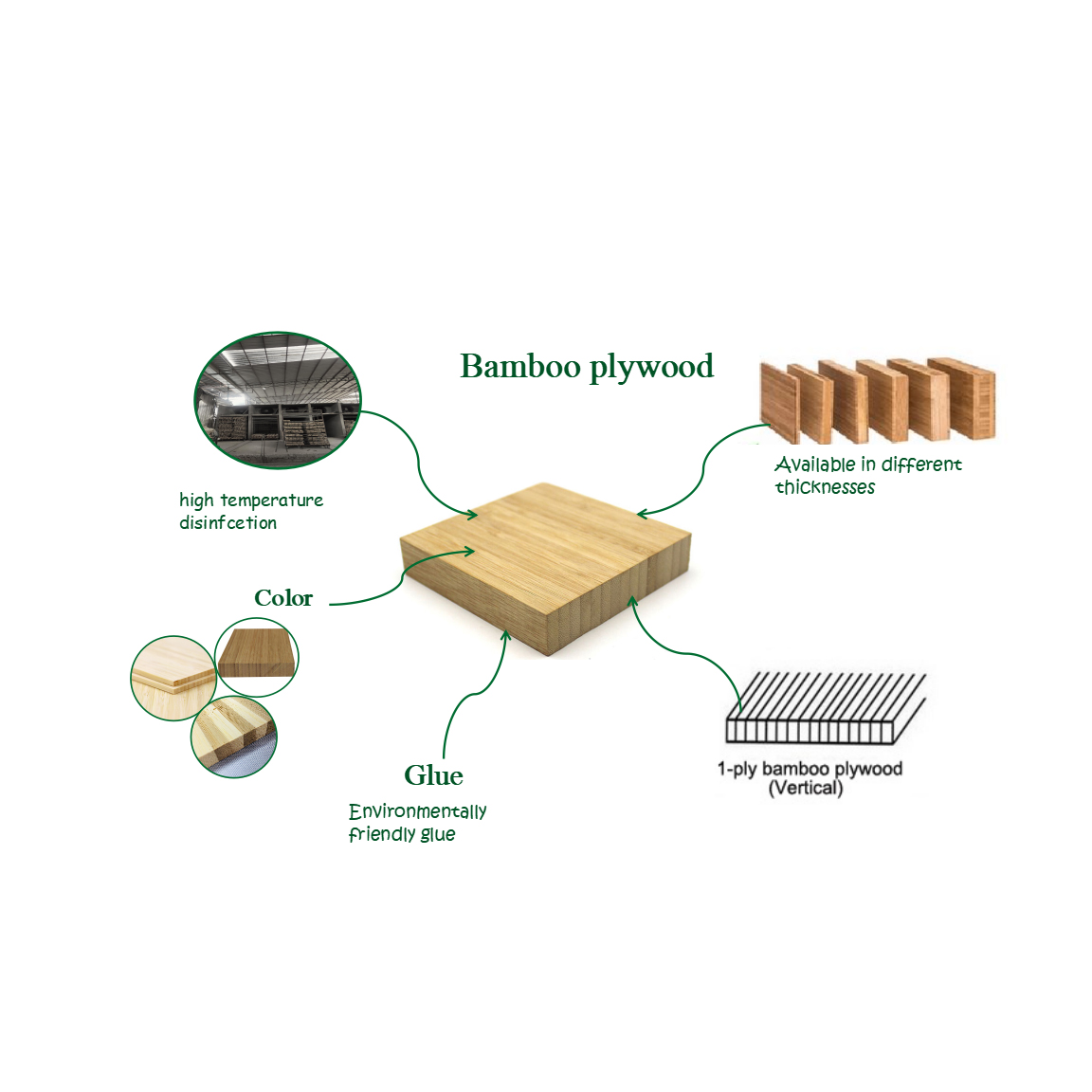 Bamboo plywood

high temperature disinfcetion

Available in different thicknesses

Color

Glue

Environmentally friendly glue

1-ply bamboo plywood (Vertical)