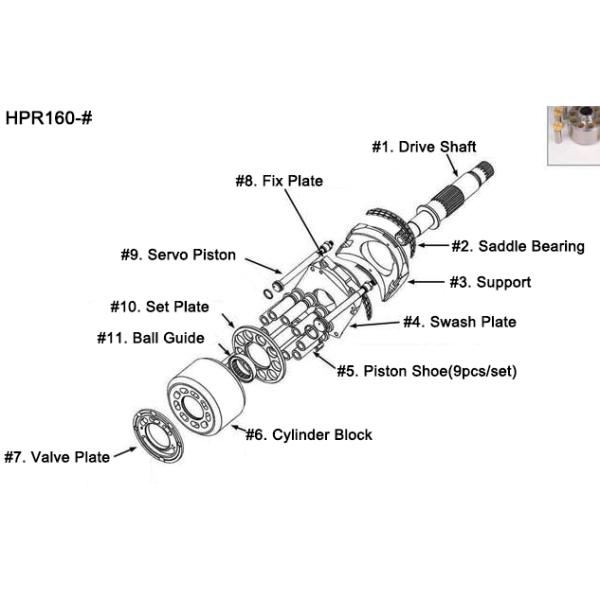 HPR160-#

#1. Drive Shaft

#8. Fix Plate

#2. Saddle Bearing

#9. Servo Piston

#3. Support

#10. Set Plate

#4. Swash Plate

#11. Ball Guide

#5. Piston Shoe(9pcs/set)

#6. Cylinder Block

#7. Valve Plate