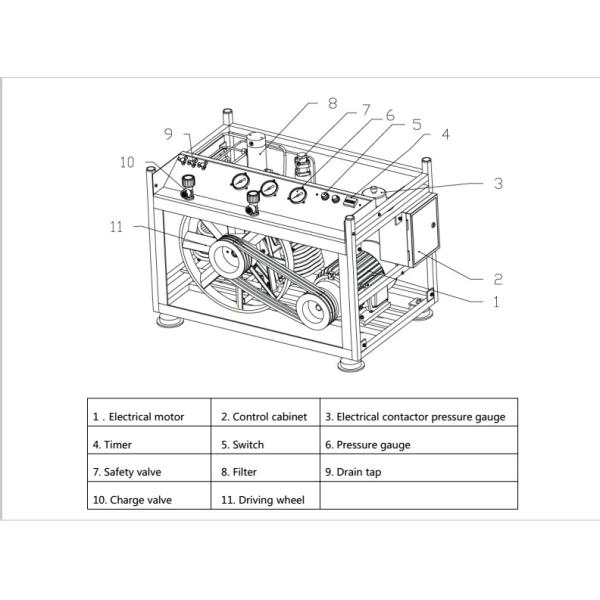 8
7
6
5
4
9
10
3
11
2
1

| 1 . Electrical motor | 2. Control cabinet | 3. Electrical contactor pressure gauge |
|---|---|---|
| 4. Timer | 5. Switch | 6. Pressure gauge |
| 7. Safety valve | 8. Filter | 9. Drain tap |
| 10. Charge valve | 11. Driving wheel | |