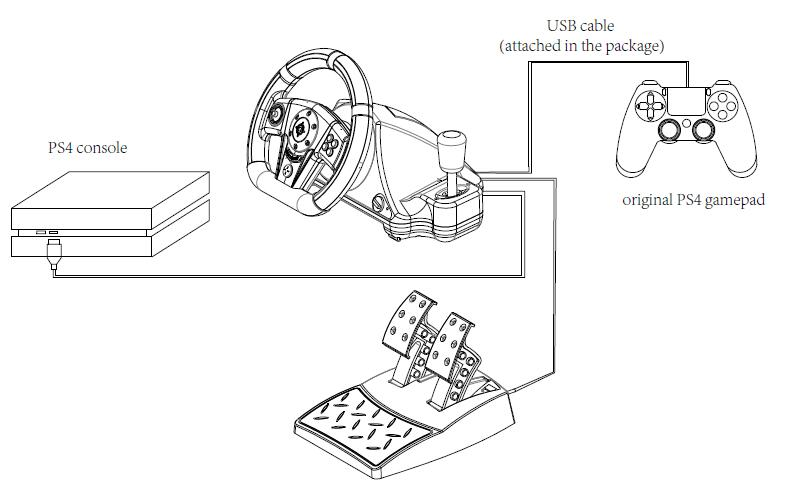 USB cable
(attached in the package)

PS4 console

original PS4 gamepad