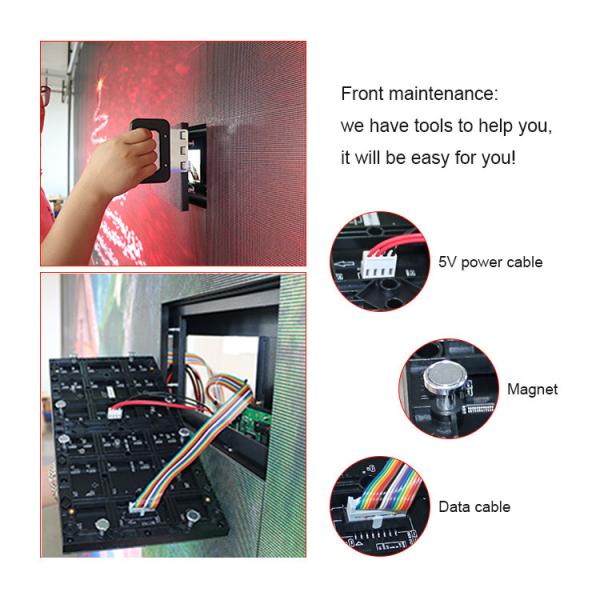 Front maintenance:
we have tools to help you,
it will be easy for you!

5V power cable

Magnet

Data cable