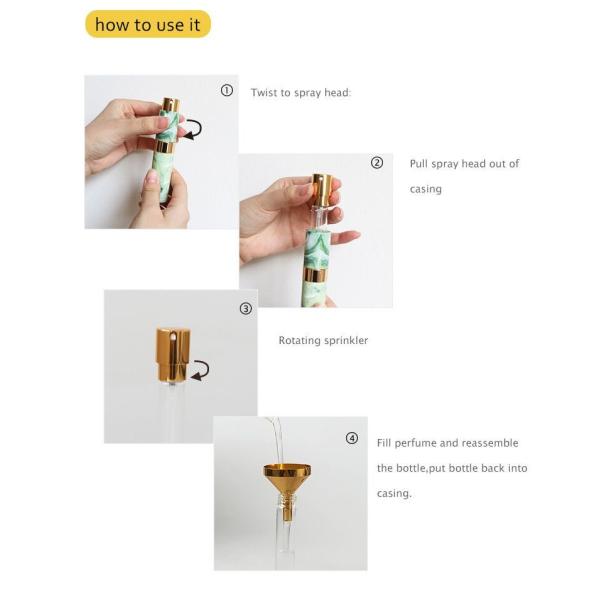 how to use it

① Twist to spray head:

② Pull spray head out of casing

③ Rotating sprinkler

④ Fill perfume and reassemble the bottle,put bottle back into casing.