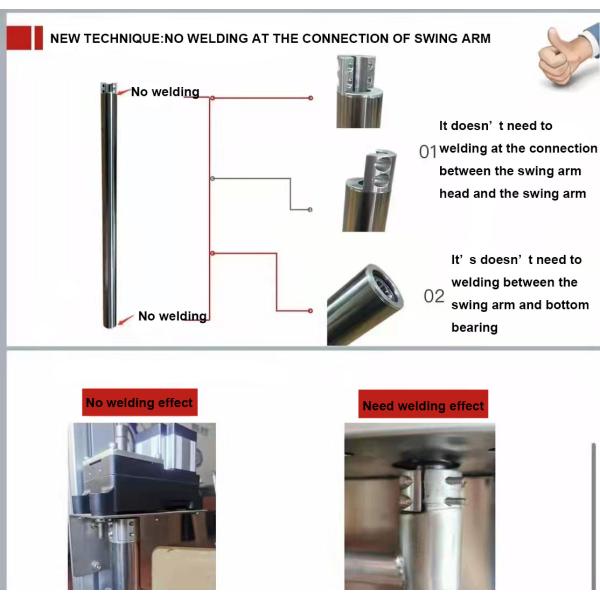 NEW TECHNIQUE:NO WELDING AT THE CONNECTION OF SWING ARM

No welding

No welding

01 It doesn' t need to welding at the connection between the swing arm head and the swing arm

02 It' s doesn' t need to welding between the swing arm and bottom bearing

No welding effect

Need welding effect