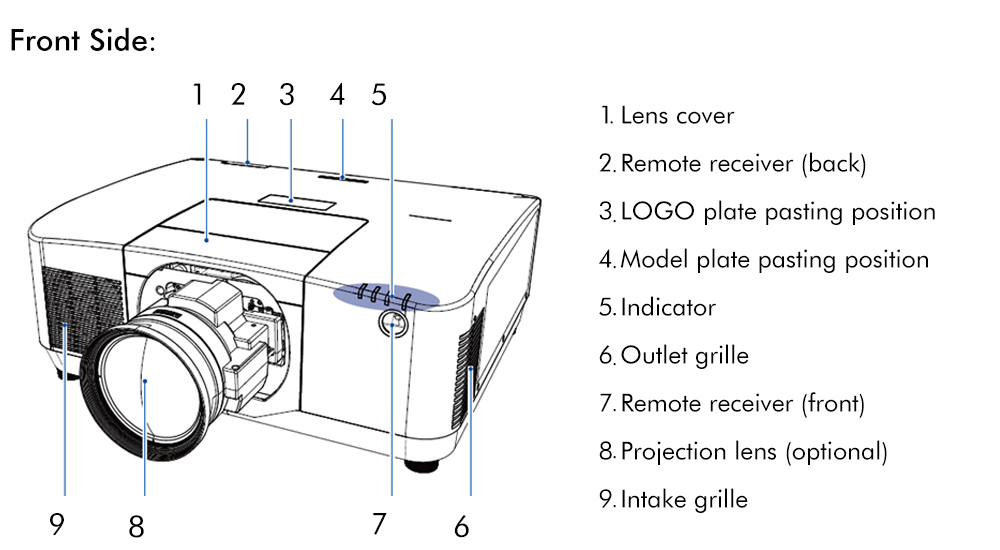 Front Side:

1 2 3 4 5

9 8 7 6

1. Lens cover
2. Remote receiver (back)
3. LOGO plate pasting position
4. Model plate pasting position
5. Indicator
6. Outlet grille
7. Remote receiver (front)
8. Projection lens (optional)
9. Intake grille