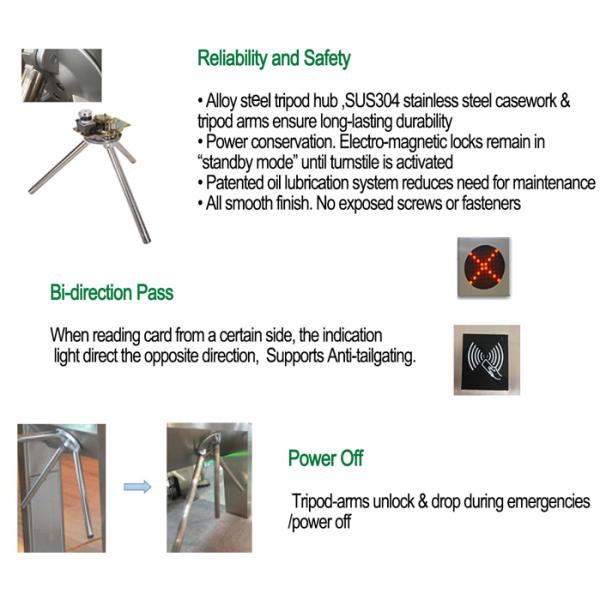 Reliability and Safety

• Alloy steel tripod hub ,SUS304 stainless steel casework & tripod arms ensure long-lasting durability
• Power conservation. Electro-magnetic locks remain in "standby mode" until turnstile is activated
• Patented oil lubrication system reduces need for maintenance
• All smooth finish. No exposed screws or fasteners

Bi-direction Pass

When reading card from a certain side, the indication light direct the opposite direction, Supports Anti-tailgating.

Power Off

Tripod-arms unlock & drop during emergencies /power off