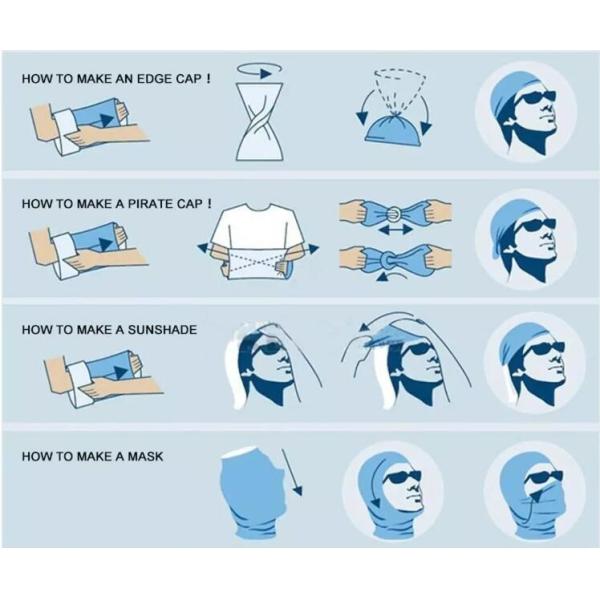 HOW TO MAKE AN EDGE CAP !

HOW TO MAKE A PIRATE CAP !

HOW TO MAKE A SUNSHADE

HOW TO MAKE A MASK