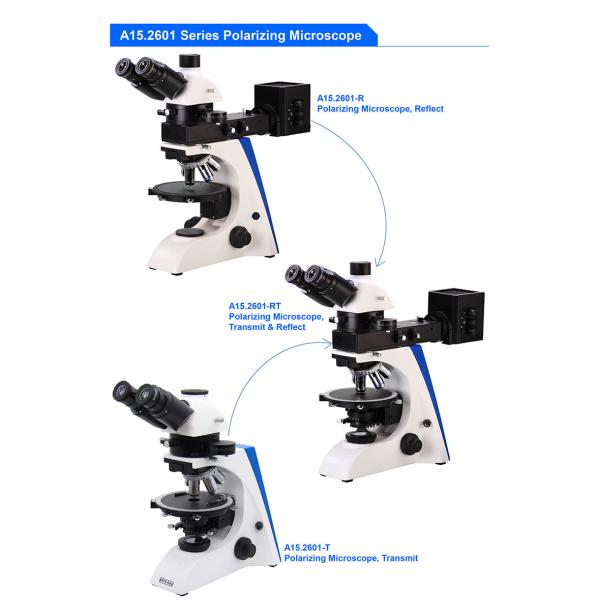 A15.2601 Series Polarizing Microscope

A15.2601-R
Polarizing Microscope, Reflect

A15.2601-RT
Polarizing Microscope, Transmit & Reflect

A15.2601-T
Polarizing Microscope, Transmit